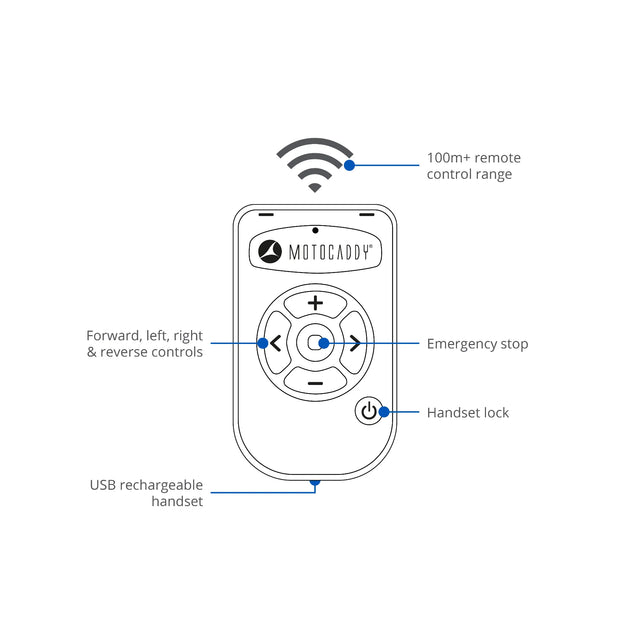 100m+ remote control range

MOTOCADDY®

+

Forward, left, right & reverse controls

<

>

Emergency stop

−

Handset lock

USB rechargeable handset